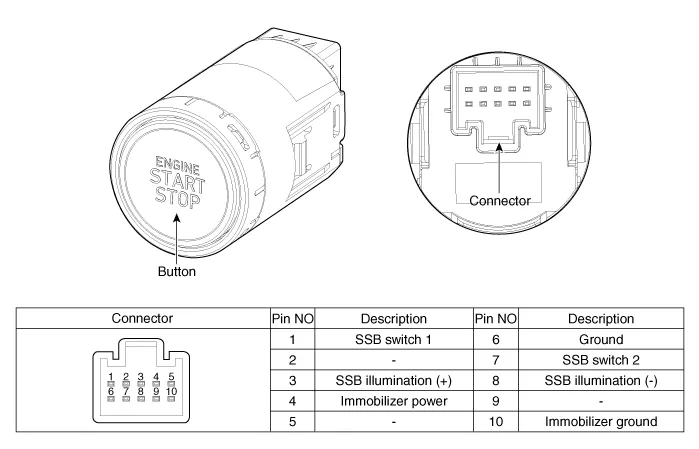 ENGINE
START
STOP

Button

Connector

| Connector | Pin NO | Description | Pin NO | Description |
|---|---|---|---|---|
| 1 2 3 4 5 6 7 8 9 10 | 1 | SSB switch 1 | 6 | Ground |
| | 2 | - | 7 | SSB switch 2 |
| | 3 | SSB illumination (+) | 8 | SSB illumination (-) |
| | 4 | Immobilizer power | 9 | - |
| | 5 | - | 10 | Immobilizer ground |