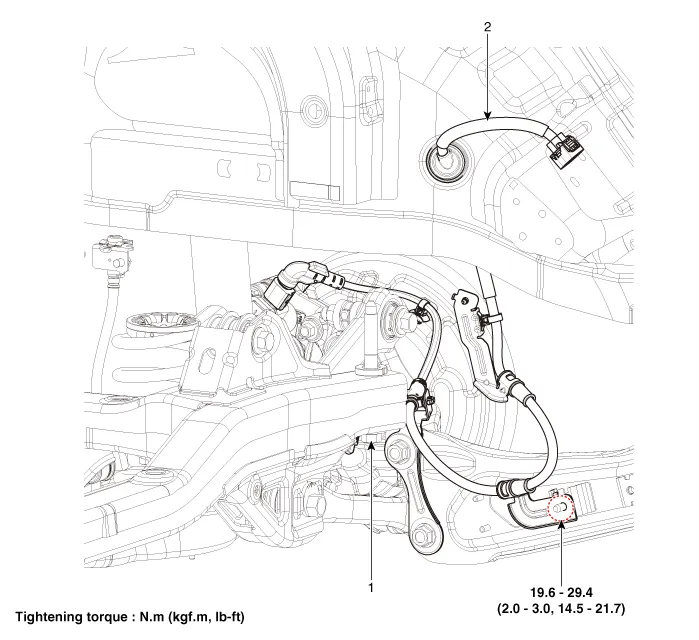 2

1

19.6 - 29.4
(2.0 - 3.0, 14.5 - 21.7)

Tightening torque : N.m (kgf.m, lb-ft)