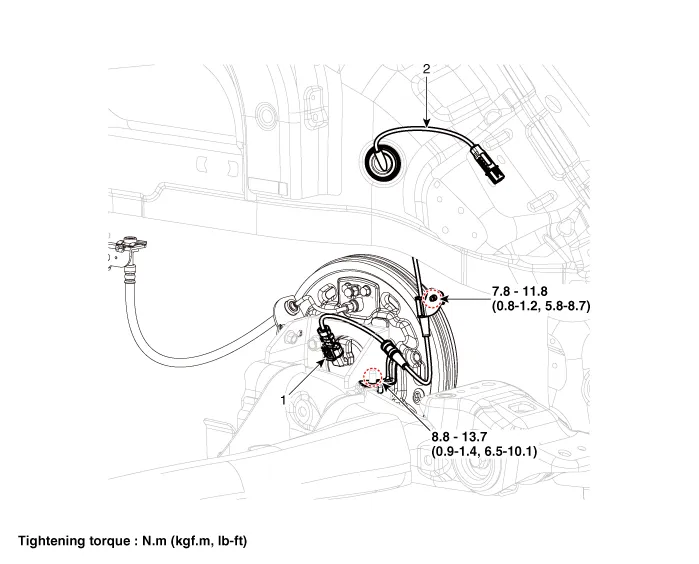 2

7.8 - 11.8
(0.8-1.2, 5.8-8.7)

1

8.8 - 13.7
(0.9-1.4, 6.5-10.1)

Tightening torque : N.m (kgf.m, lb-ft)