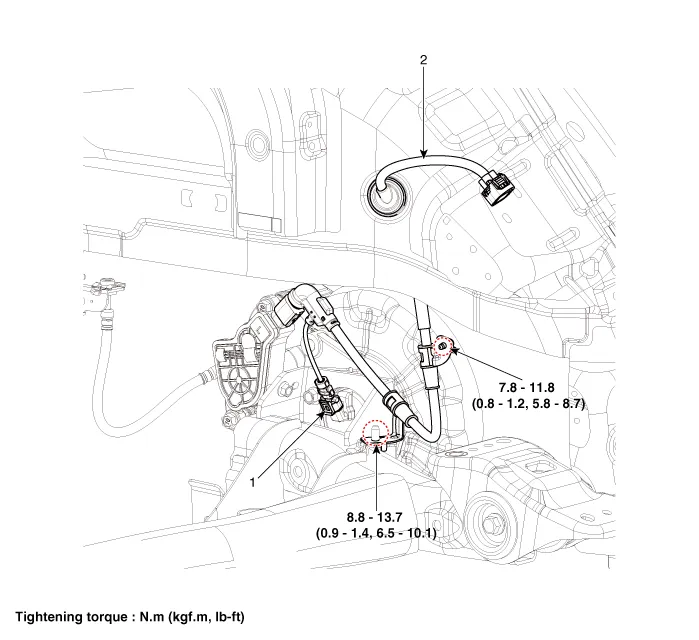 2

7.8 - 11.8
(0.8 - 1.2, 5.8 - 8.7)

1

8.8 - 13.7
(0.9 - 1.4, 6.5 - 10.1)

Tightening torque : N.m (kgf.m, lb-ft)