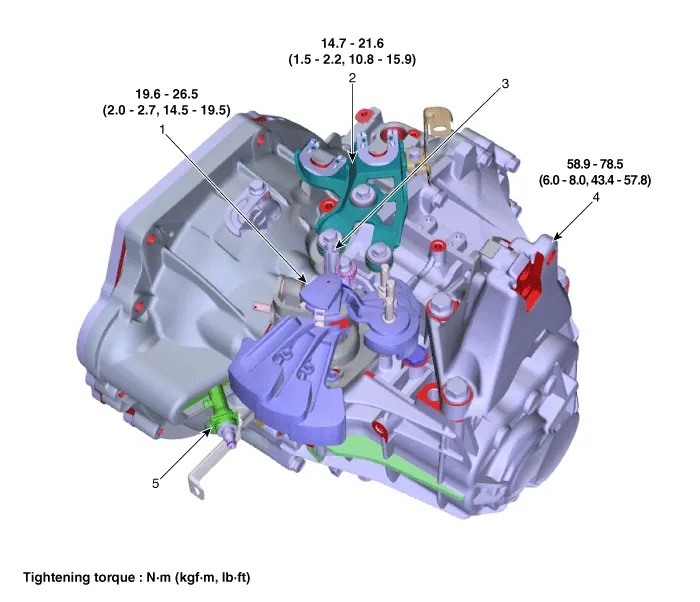 14.7 - 21.6
(1.5 - 2.2, 10.8 - 15.9)

2

3

19.6 - 26.5
(2.0 - 2.7, 14.5 - 19.5)

1

58.9 - 78.5
(6.0 - 8.0, 43.4 - 57.8)

4

5

Tightening torque : N·m (kgf·m, lb·ft)