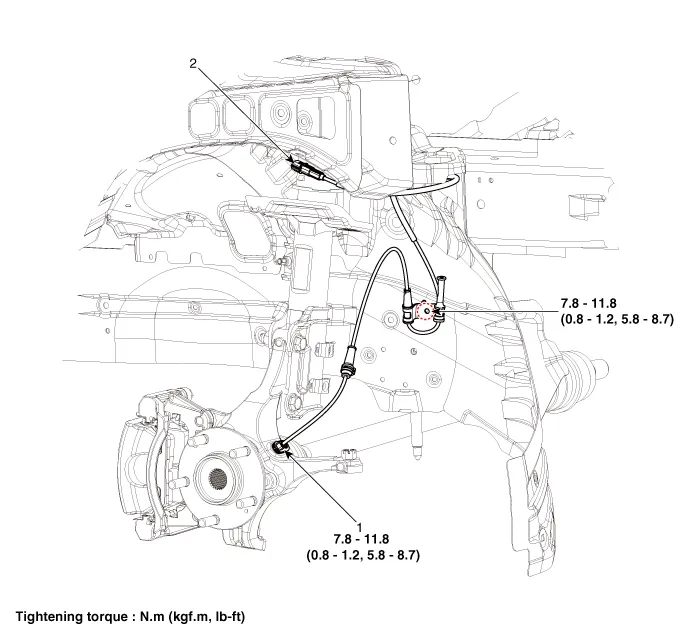 2

7.8 - 11.8
(0.8 - 1.2, 5.8 - 8.7)

1
7.8 - 11.8
(0.8 - 1.2, 5.8 - 8.7)

Tightening torque : N.m (kgf.m, lb-ft)