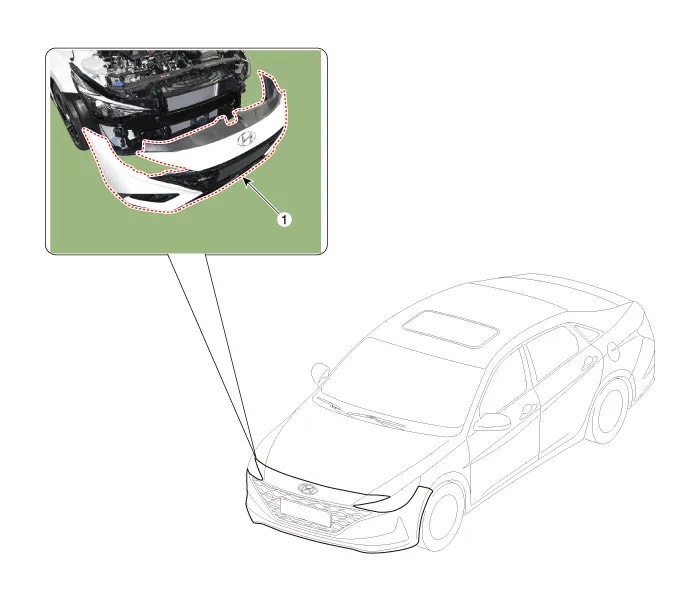 1