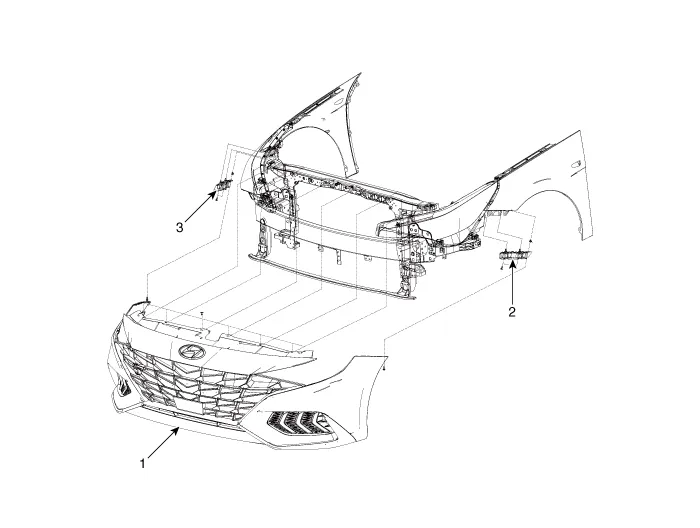 3

2

1