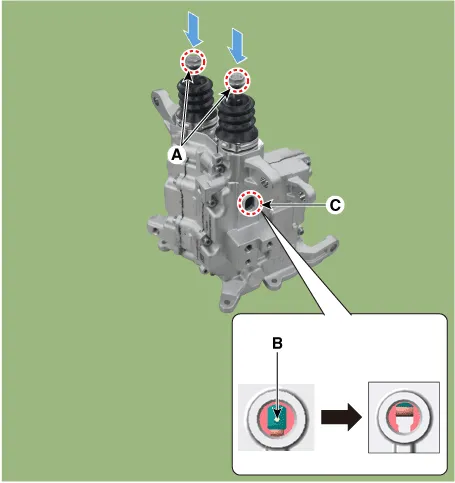 A
C
B